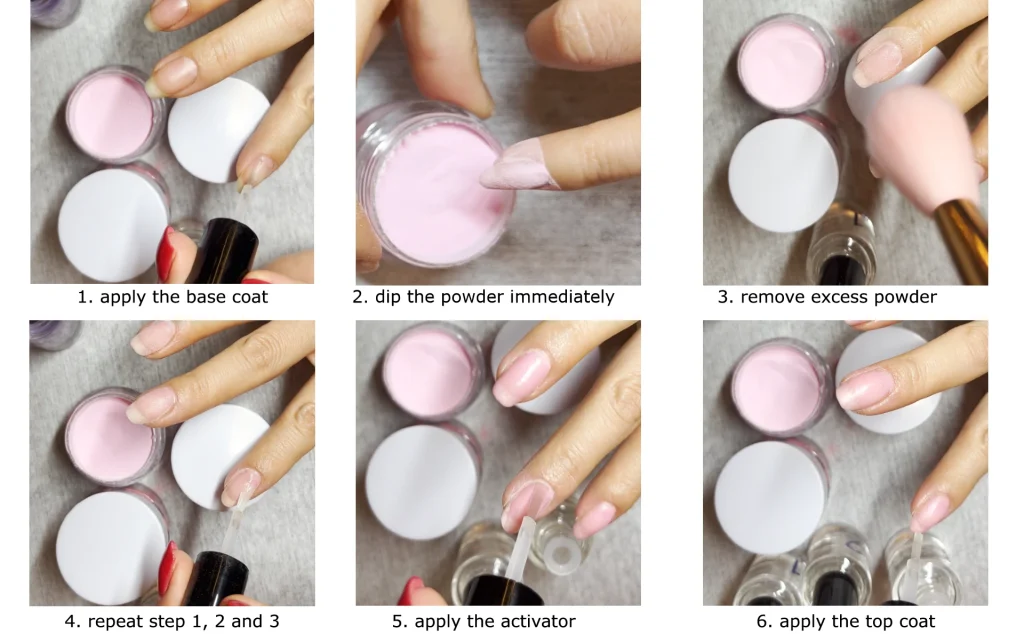 1. apply the base coat

2. dip the powder immediately

3. remove excess powder

4. repeat step 1, 2 and 3

5. apply the activator

6. apply the top coat